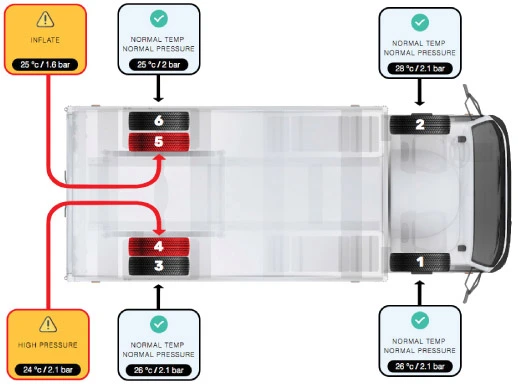 INFLATE
25 °c / 1.6 bar

NORMAL TEMP
NORMAL PRESSURE
25 °c / 2 bar

NORMAL TEMP
NORMAL PRESSURE
28 °c / 2.1 bar

6
5
2
4
3
1

HIGH PRESSURE
24 °c / 2.1 bar

NORMAL TEMP
NORMAL PRESSURE
26 °c / 2.1 bar

NORMAL TEMP
NORMAL PRESSURE
26 °c / 2.1 bar